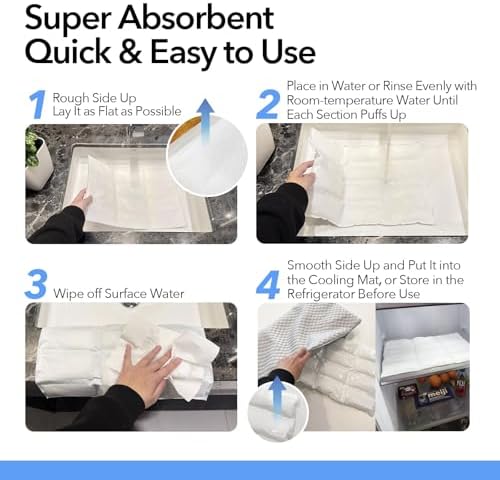 Super Absorbent
Quick & Easy to Use

1 Rough Side Up
Lay It as Flat as Possible

2 Place in Water or Rinse Evenly with Room-temperature Water Until Each Section Puffs Up

3 Wipe off Surface Water

4 Smooth Side Up and Put It into the Cooling Mat, or Store in the Refrigerator Before Use