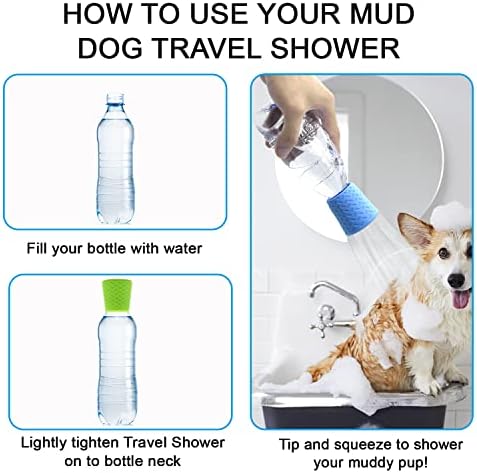 HOW TO USE YOUR MUD DOG TRAVEL SHOWER

Fill your bottle with water

Lightly tighten Travel Shower on to bottle neck

Tip and squeeze to shower your muddy pup!