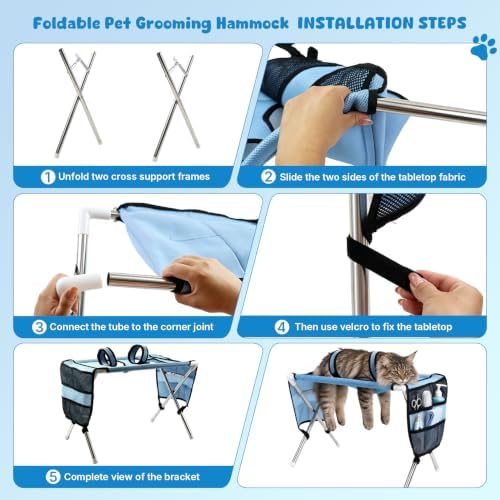 Foldable Pet Grooming Hammock INSTALLATION STEPS

1 Unfold two cross support frames

2 Slide the two sides of the tabletop fabric

3 Connect the tube to the corner joint

4 Then use velcro to fix the tabletop

5 Complete view of the bracket