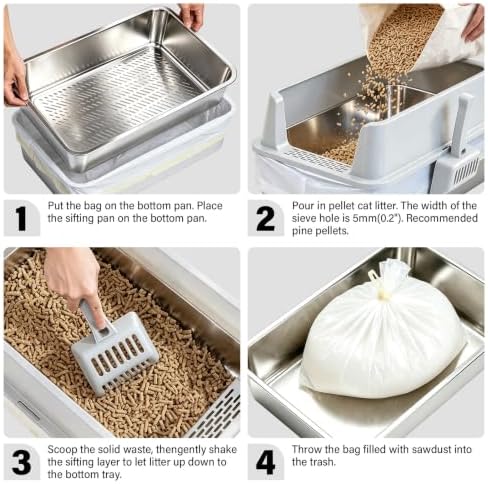 1

Put the bag on the bottom pan. Place the sifting pan on the bottom pan.

2

Pour in pellet cat litter. The width of the sieve hole is 5mm(0.2"). Recommended pine pellets.

3

Scoop the solid waste, thengently shake the sifting layer to let litter up down to the bottom tray.

4

Throw the bag filled with sawdust into the trash.