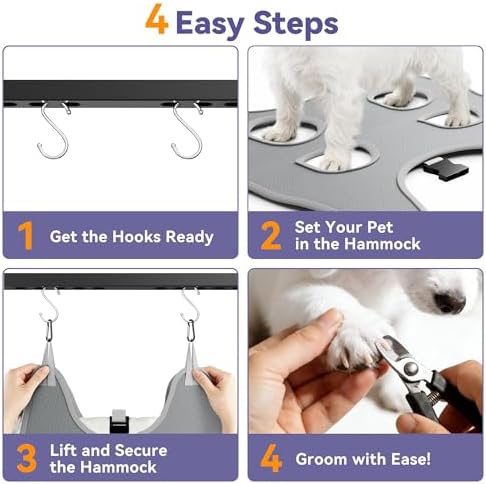 4 Easy Steps

1 Get the Hooks Ready

2 Set Your Pet in the Hammock

3 Lift and Secure the Hammock

4 Groom with Ease!