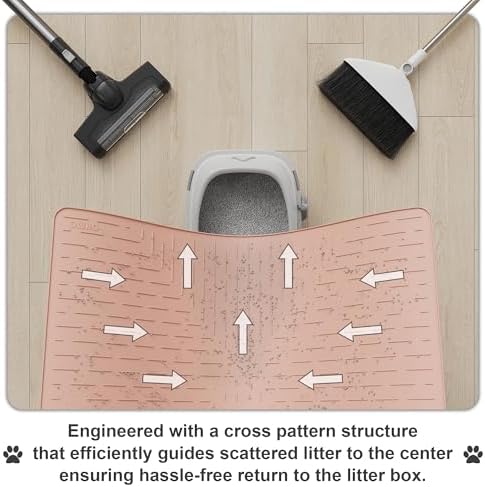 Engineered with a cross pattern structure that efficiently guides scattered litter to the center ensuring hassle-free return to the litter box.