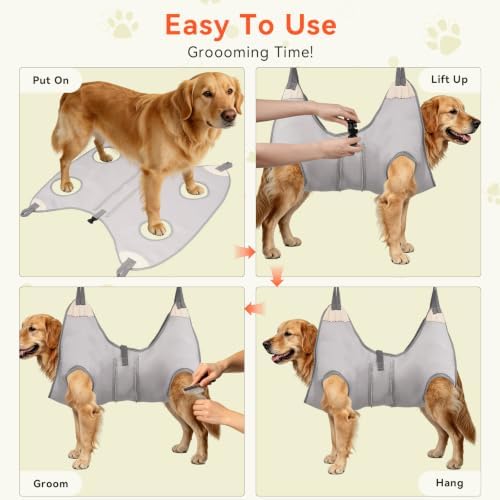 Easy To Use

Groooming Time!

Put On

Lift Up

Groom

Hang