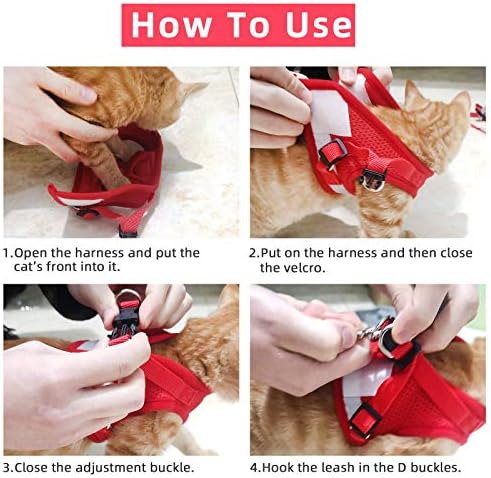 How To Use

1.Open the harness and put the cat's front into it.

2.Put on the harness and then close the velcro.

3.Close the adjustment buckle.

4.Hook the leash in the D buckles.