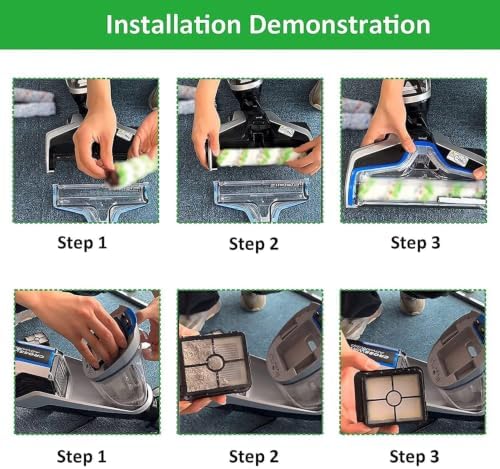 Installation Demonstration

Step 1

Step 2

Step 3

Step 1

Step 2

Step 3