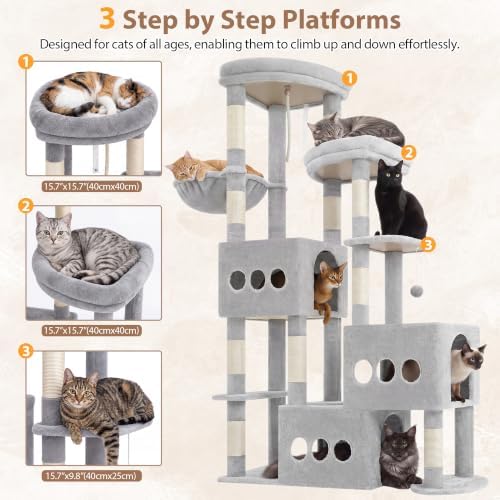 3 Step by Step Platforms

Designed for cats of all ages, enabling them to climb up and down effortlessly.

1

15.7"x15.7"(40cmx40cm)

2

15.7"x15.7"(40cmx40cm)

3

15.7"x9.8"(40cmx25cm)

1

2

3