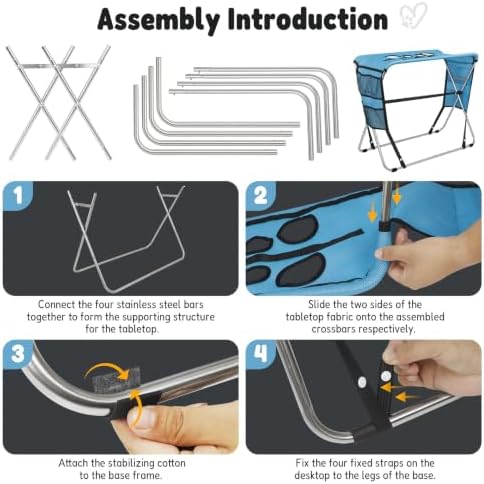 Assembly Introduction

1

Connect the four stainless steel bars together to form the supporting structure for the tabletop.

2

Slide the two sides of the tabletop fabric onto the assembled crossbars respectively.

3

Attach the stabilizing cotton to the base frame.

4

Fix the four fixed straps on the desktop to the legs of the base.