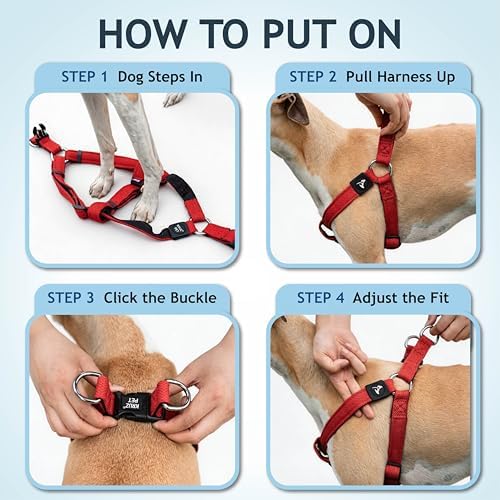 HOW TO PUT ON

STEP 1 Dog Steps In

STEP 2 Pull Harness Up

STEP 3 Click the Buckle

STEP 4 Adjust the Fit