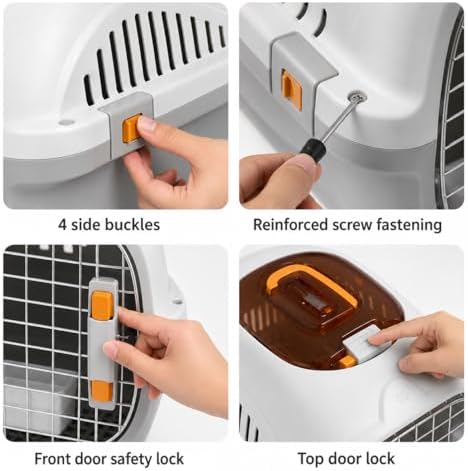 4 side buckles

Reinforced screw fastening

Front door safety lock

Top door lock