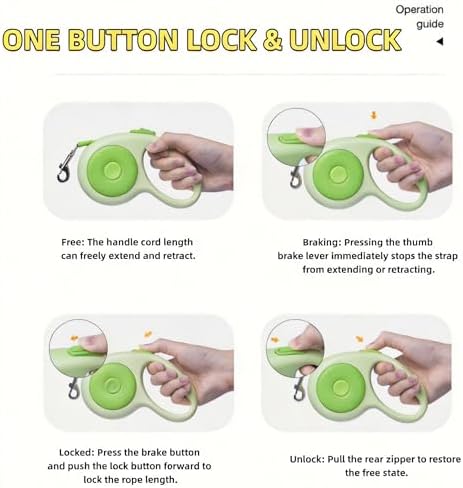 Operation guide

ONE BUTTON LOCK & UNLOCK

Free: The handle cord length can freely extend and retract.

Braking: Pressing the thumb brake lever immediately stops the strap from extending or retracting.

Locked: Press the brake button and push the lock button forward to lock the rope length.

Unlock: Pull the rear zipper to restore the free state.