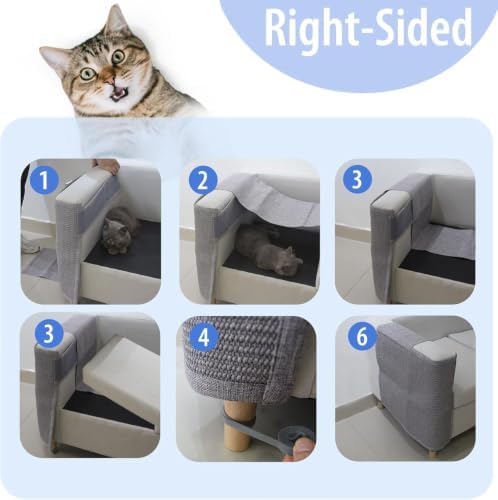 Right-Sided

1

2

3

3

4

6