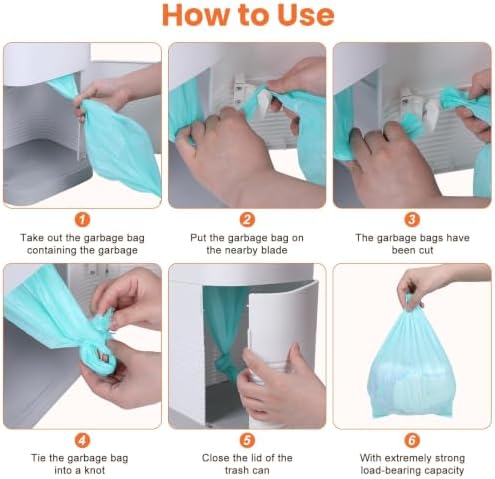 How to Use

1

Take out the garbage bag containing the garbage

2

Put the garbage bag on the nearby blade

3

The garbage bags have been cut

4

Tie the garbage bag into a knot

5

Close the lid of the trash can

6

With extremely strong load-bearing capacity