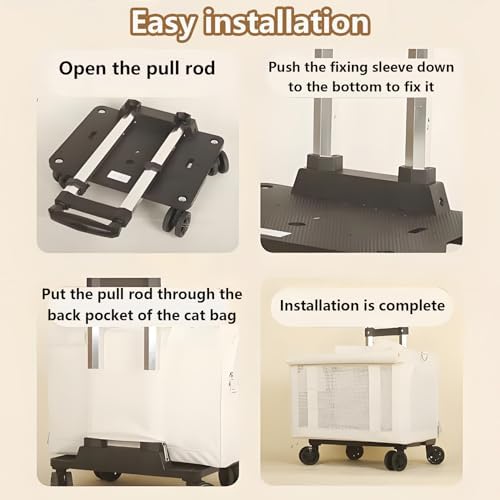 Easy installation

Open the pull rod

Push the fixing sleeve down to the bottom to fix it

Put the pull rod through the back pocket of the cat bag

Installation is complete